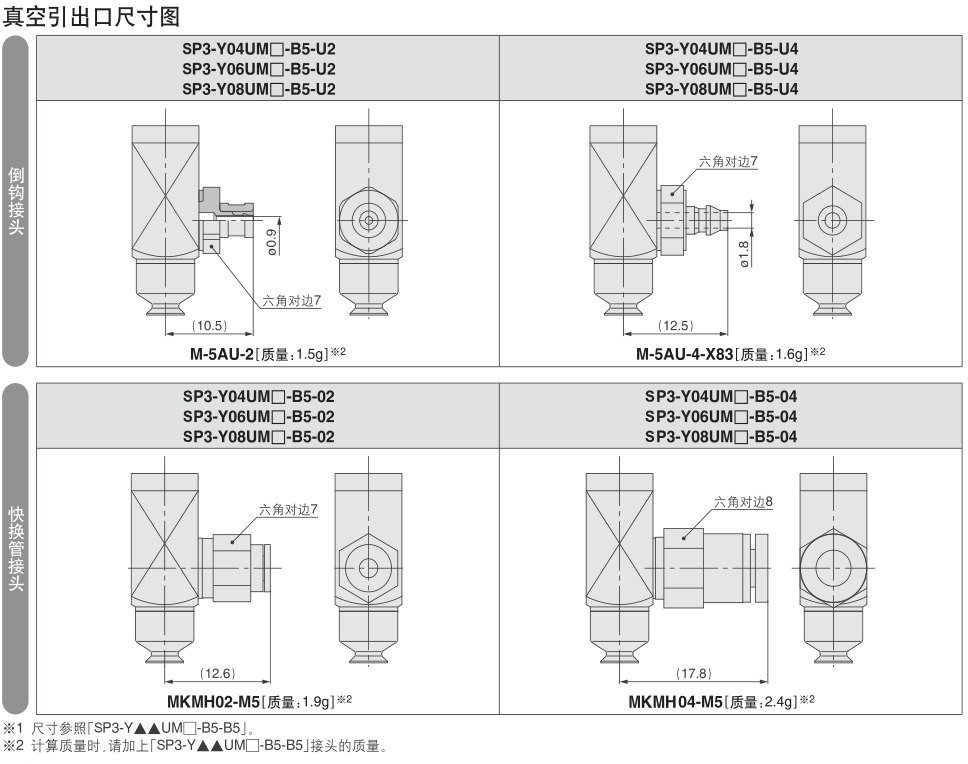 真空引出口尺寸图

倒钩接头

SP3-Y04UM□-B5-U2
SP3-Y06UM□-B5-U2
SP3-Y08UM□-B5-U2

ø0.9

六角对边7

(10.5)

M-5AU-2［质量：1.5g］※2

SP3-Y04UM□-B5-U4
SP3-Y06UM□-B5-U4
SP3-Y08UM□-B5-U4

六角对边7

ø1.8

(12.5)

M-5AU-4-X83［质量：1.6g］※2

快换管接头

SP3-Y04UM□-B5-02
SP3-Y06UM□-B5-02
SP3-Y08UM□-B5-02

六角对边7

(12.6)

MKMH02-M5［质量：1.9g］※2

SP3-Y04UM□-B5-04
SP3-Y06UM□-B5-04
SP3-Y08UM□-B5-04

六角对边8

(17.8)

MKMH04-M5［质量：2.4g］※2

※1 尺寸参照「SP3-Y▲▲UM□-B5-B5」。
※2 计算质量时，请加上「SP3-Y▲▲UM□-B5-B5」接头的质量。