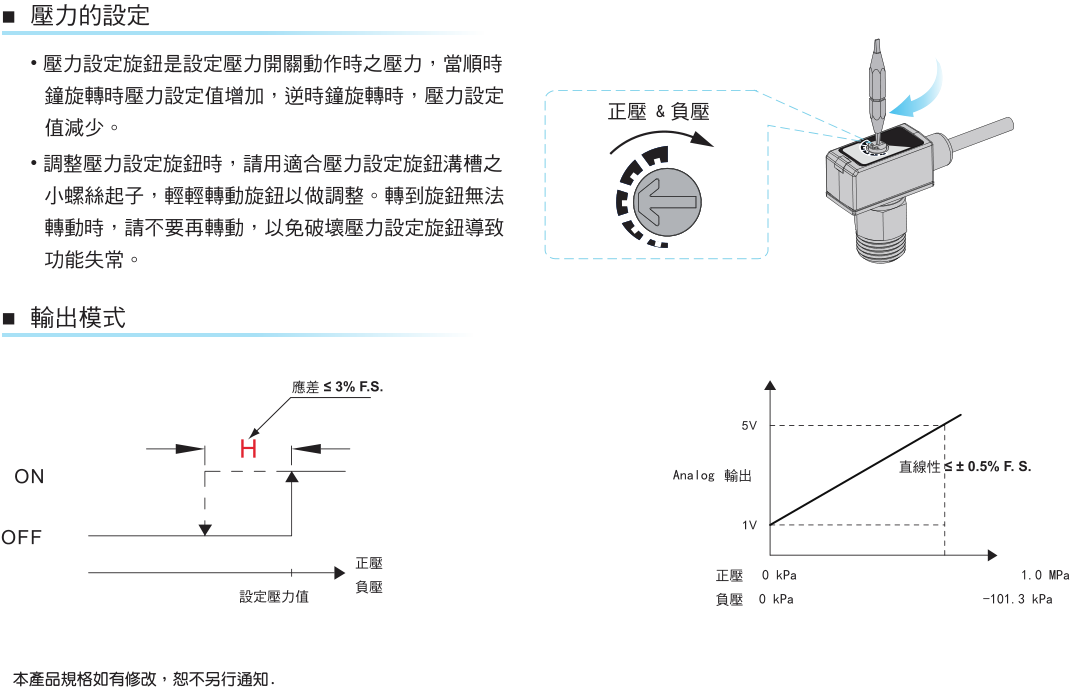 ■ 壓力的設定

• 壓力設定旋鈕是設定壓力開關動作時之壓力，當順時鐘旋轉時壓力設定值增加，逆時鐘旋轉時，壓力設定值減少。

• 調整壓力設定旋鈕時，請用適合壓力設定旋鈕溝槽之小螺絲起子，輕輕轉動旋鈕以做調整。轉到旋鈕無法轉動時，請不要再轉動，以免破壞壓力設定旋鈕導致功能失常。

正壓 & 負壓

■ 輸出模式

應差 ≤ 3% F.S.

H

ON

OFF

正壓
負壓

設定壓力值

5V

Analog 輸出

直線性 ≤ ± 0.5% F. S.

1V

正壓 0 kPa 1.0 MPa
負壓 0 kPa -101.3 kPa

本產品規格如有修改，恕不另行通知.